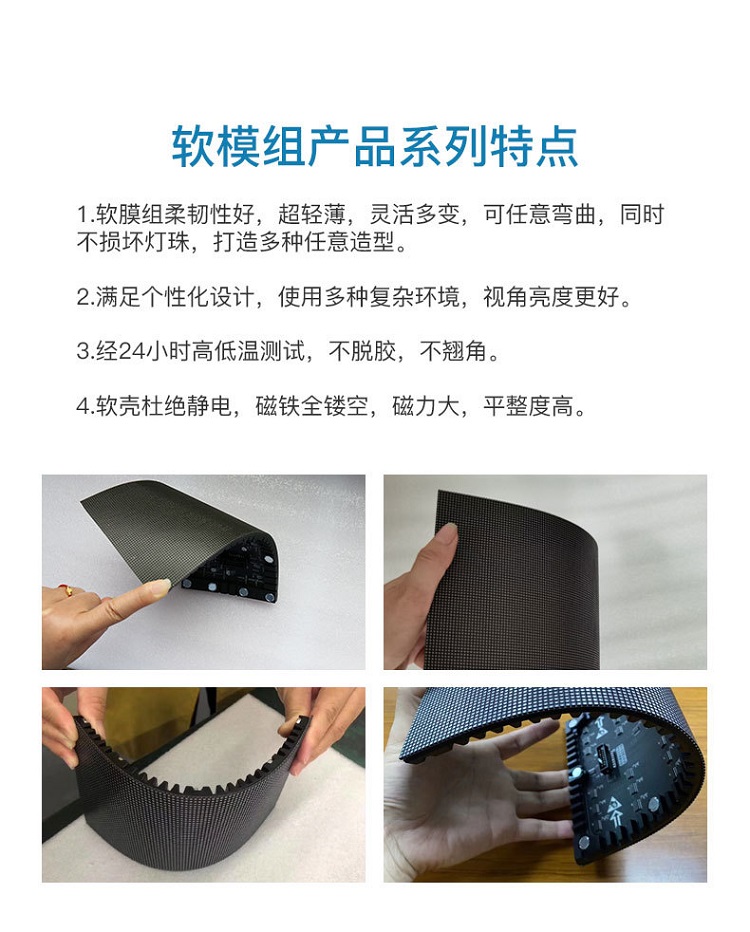 软模组产品系列特点

1.软膜组柔韧性好，超轻薄，灵活多变，可任意弯曲，同时不损坏灯珠，打造多种任意造型。

2.满足个性化设计，使用多种复杂环境，视角亮度更好。

3.经24小时高低温测试，不脱胶，不翘角。

4.软壳杜绝静电，磁铁全镂空，磁力大，平整度高。